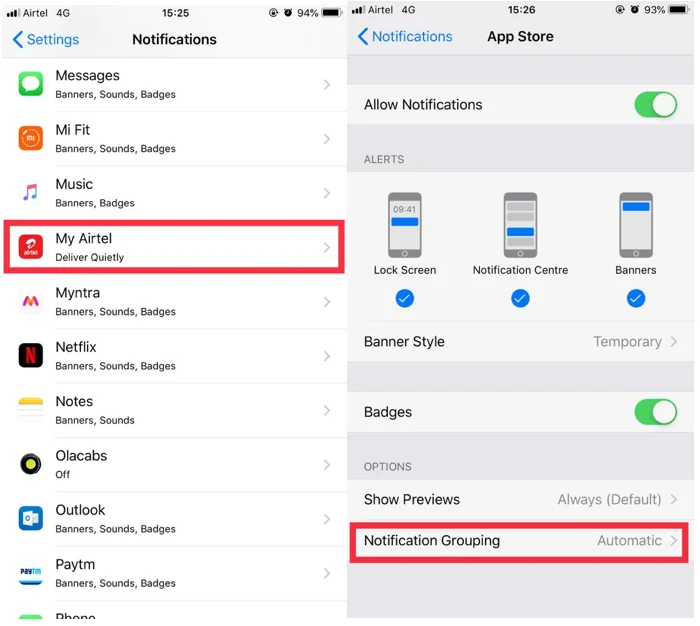 Airtel 4G 15:25 94%

Settings Notifications

Messages
Banners, Sounds, Badges

Mi Fit
Banners, Sounds, Badges

Music
Banners, Badges

My Airtel
Deliver Quietly

Myntra
Banners, Sounds, Badges

Netflix
Banners, Sounds, Badges

Notes
Banners, Sounds

Olacabs
Off

Outlook
Banners, Sounds, Badges

Paytm
Banners, Sounds, Badges

Phone

Airtel 4G 15:26 93%

Notifications App Store

Allow Notifications

ALERTS

09:41

Lock Screen Notification Centre Banners

Banner Style Temporary

Badges

OPTIONS

Show Previews Always (Default)

Notification Grouping Automatic