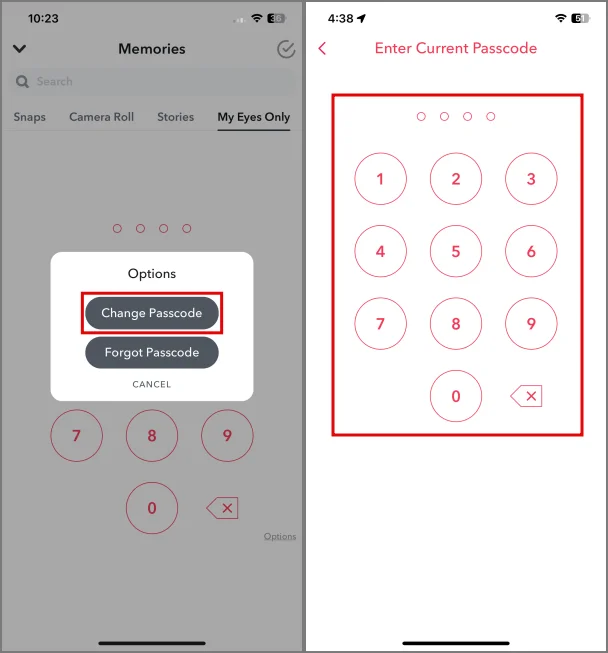 10:23

36

Memories

Search

Snaps Camera Roll Stories My Eyes Only

Options

Change Passcode

Forgot Passcode

CANCEL

7 8 9

0

Options

4:38

51

Enter Current Passcode

1 2 3

4 5 6

7 8 9

0