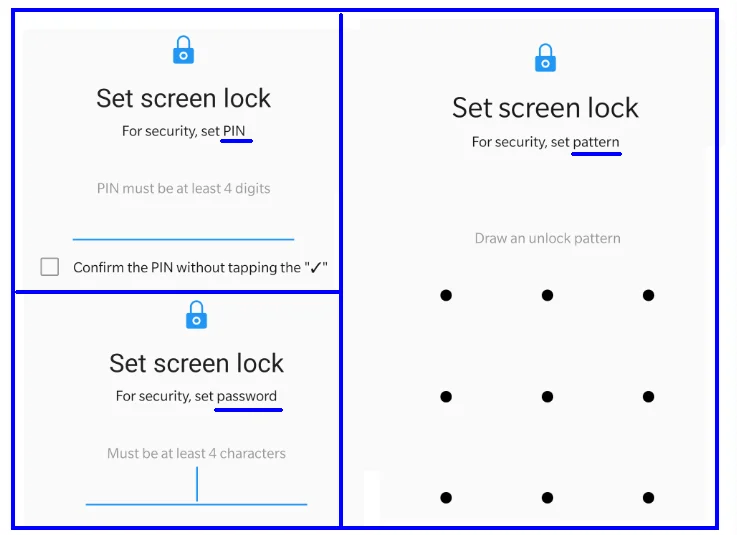 Set screen lock

For security, set PIN

PIN must be at least 4 digits

Confirm the PIN without tapping the "✓"

Set screen lock

For security, set password

Must be at least 4 characters

Set screen lock

For security, set pattern

Draw an unlock pattern