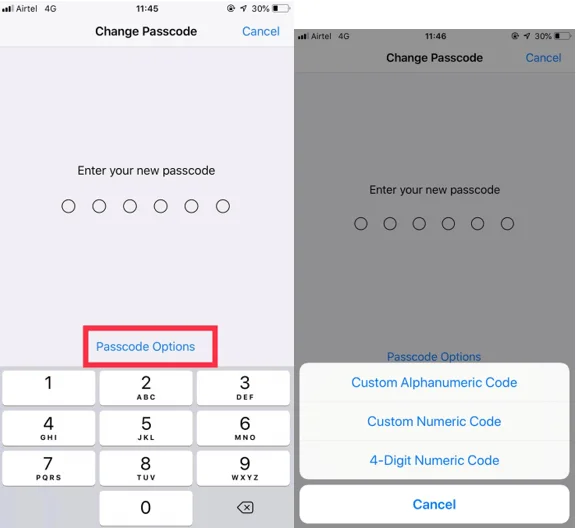 Airtel 4G 11:45 30%

Change Passcode Cancel

Enter your new passcode

Passcode Options

1
2 ABC
3 DEF
4 GHI
5 JKL
6 MNO
7 PQRS
8 TUV
9 WXYZ
0

Airtel 4G 11:46 30%

Change Passcode Cancel

Enter your new passcode

Passcode Options

Custom Alphanumeric Code

Custom Numeric Code

4-Digit Numeric Code

Cancel