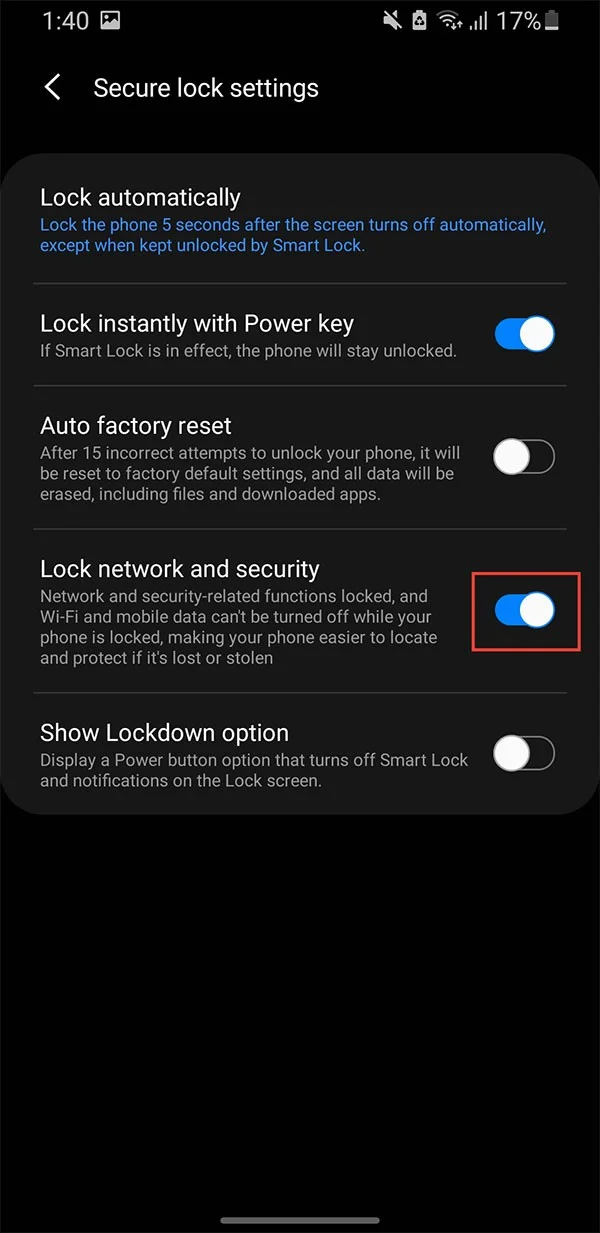 1:40 17%

Secure lock settings

Lock automatically
Lock the phone 5 seconds after the screen turns off automatically, except when kept unlocked by Smart Lock.

Lock instantly with Power key
If Smart Lock is in effect, the phone will stay unlocked.

Auto factory reset
After 15 incorrect attempts to unlock your phone, it will be reset to factory default settings, and all data will be erased, including files and downloaded apps.

Lock network and security
Network and security-related functions locked, and Wi-Fi and mobile data can't be turned off while your phone is locked, making your phone easier to locate and protect if it's lost or stolen

Show Lockdown option
Display a Power button option that turns off Smart Lock and notifications on the Lock screen.